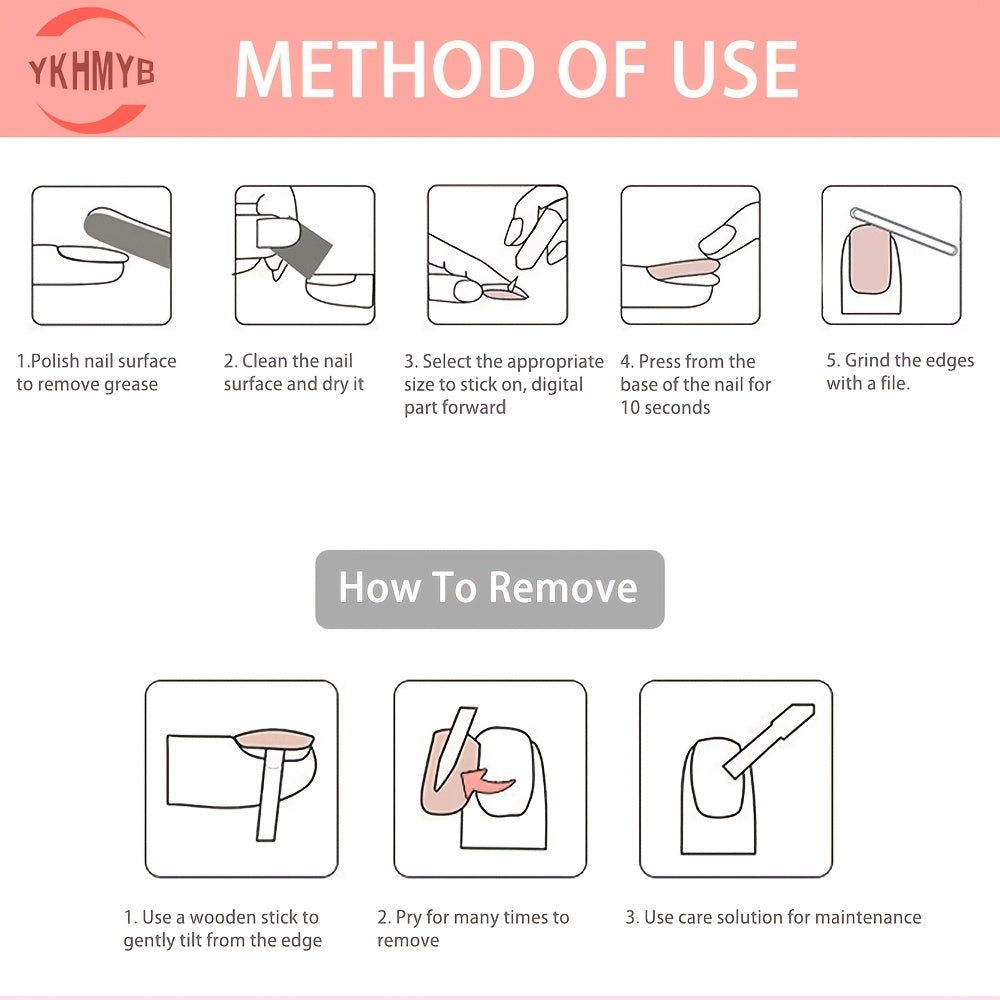 YKHMYB

METHOD OF USE

1.Polish nail surface to remove grease

2. Clean the nail surface and dry it

3. Select the appropriate size to stick on, digital part forward

4. Press from the base of the nail for 10 seconds

5. Grind the edges with a file.

How To Remove

1. Use a wooden stick to gently tilt from the edge

2. Pry for many times to remove

3. Use care solution for maintenance