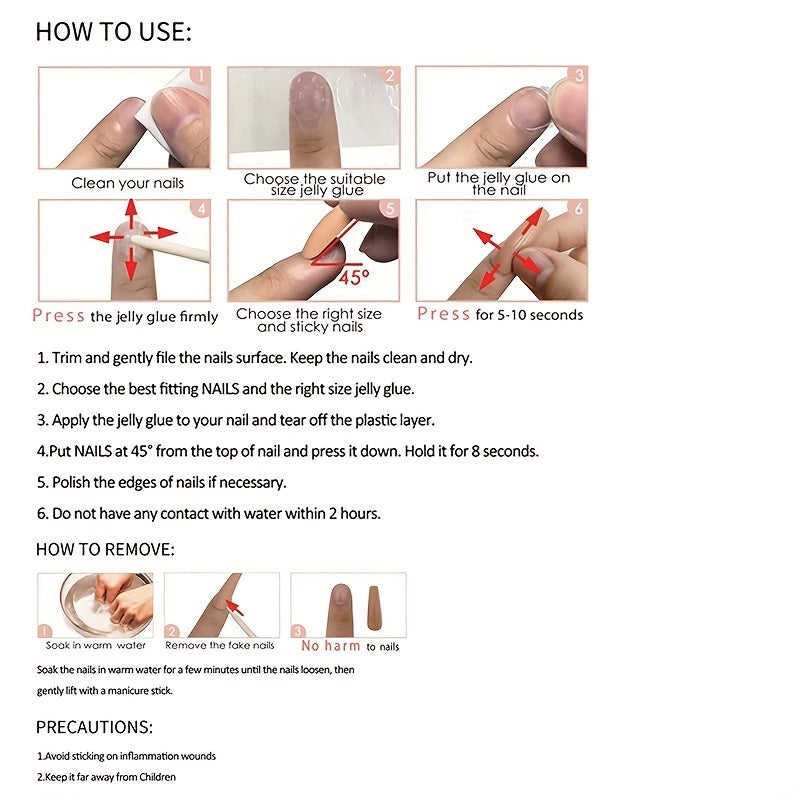 HOW TO USE:

1
Clean your nails

2
Choose the suitable size jelly glue

3
Put the jelly glue on the nail

4
Press the jelly glue firmly

5
45°
Choose the right size and sticky nails

6
Press for 5-10 seconds

1. Trim and gently file the nails surface. Keep the nails clean and dry.

2. Choose the best fitting NAILS and the right size jelly glue.

3. Apply the jelly glue to your nail and tear off the plastic layer.

4.Put NAILS at 45° from the top of nail and press it down. Hold it for 8 seconds.

5. Polish the edges of nails if necessary.

6. Do not have any contact with water within 2 hours.

HOW TO REMOVE:

1
Soak in warm water

2
Remove the fake nails

3
No harm to nails

Soak the nails in warm water for a few minutes until the nails loosen, then gently lift with a manicure stick.

PRECAUTIONS:

1.Avoid sticking on inflammation wounds

2.Keep it far away from Children