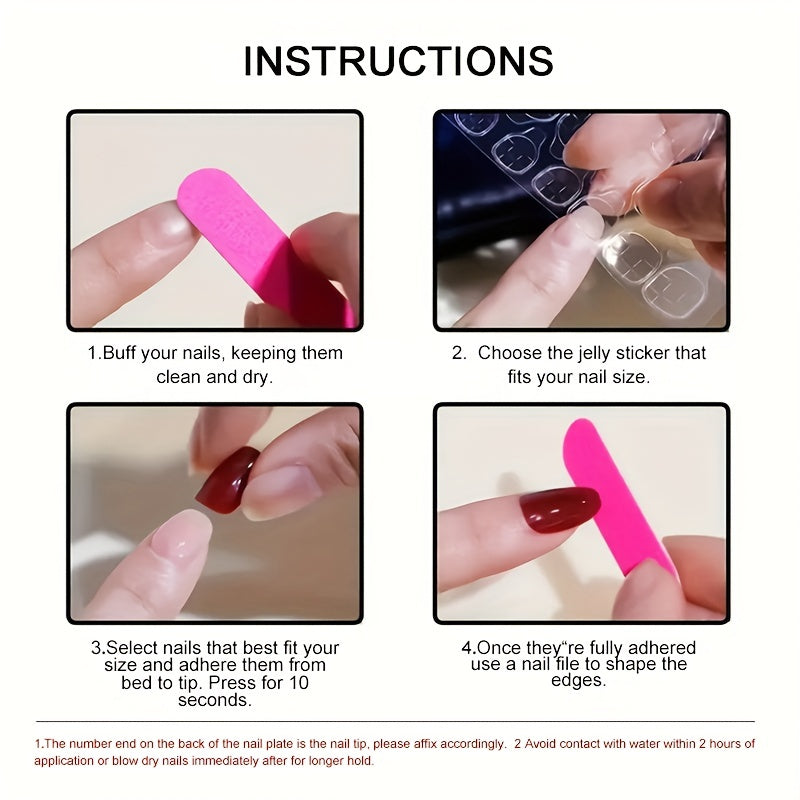 INSTRUCTIONS

1.Buff your nails, keeping them clean and dry.

2. Choose the jelly sticker that fits your nail size.

3.Select nails that best fit your size and adhere them from bed to tip. Press for 10 seconds.

4.Once they"re fully adhered use a nail file to shape the edges.

1.The number end on the back of the nail plate is the nail tip, please affix accordingly. 2 Avoid contact with water within 2 hours of application or blow dry nails immediately after for longer hold.